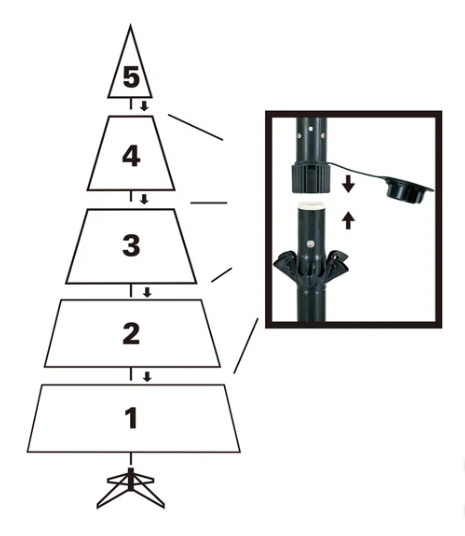 5
4
3
2
1